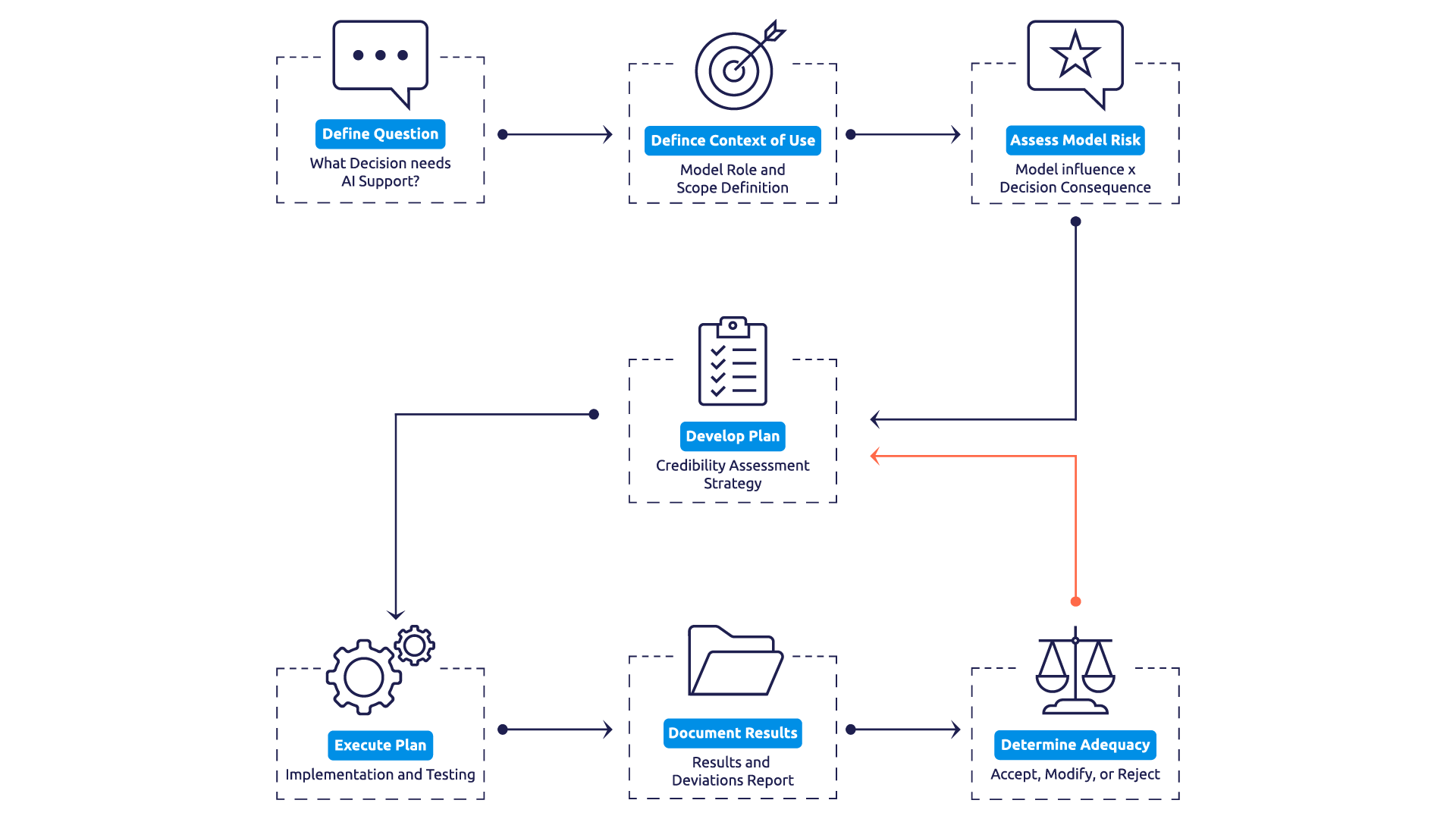 Define Question
What Decision needs AI Support?

Defince Context of Use
Model Role and Scope Definition

Assess Model Risk
Model influence x Decision Consequence

Develop Plan
Credibility Assessment Strategy

Execute Plan
Implementation and Testing

Document Results
Results and Deviations Report

Determine Adequacy
Accept, Modify, or Reject